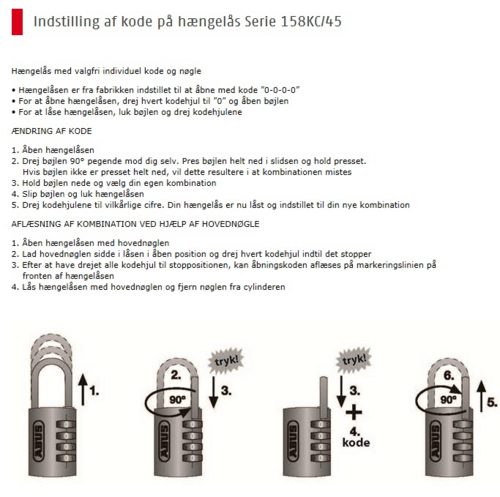 Indstilling af kode på hængelås Serie 158KC/45

Hængelås med valgfri individuel kode og nøgle

• Hængelåsen er fra fabrikken indstillet til at åbne med kode "0-0-0-0"
• For at åbne hængelåsen, drej hvert kodehjul til "0" og åben bøjlen
• For at låse hængelåsen, luk bøjlen og drej kodehjulene

ÆNDRING AF KODE

1. Åben hængelåsen
2. Drej bøjlen 90° pegende mod dig selv. Pres bøjlen helt ned i slidsen og hold presset. Hvis bøjlen ikke er presset helt ned, vil dette resultere i at kombinationen mistes
3. Hold bøjlen nede og vælg din egen kombination
4. Slip bøjlen og luk hængelåsen
5. Drej kodehjulene til vilkårlige cifre. Din hængelås er nu låst og indstillet til din nye kombination

AFLÆSNING AF KOMBINATION VED HJÆLP AF HOVEDNØGLE

1. Åben hængelåsen med hovednøglen
2. Lad hovednøglen sidde i låsen i åben position og drej hvert kodehjul indtil det stopper
3. Efter at have drejet alle kodehjul til stoppositionen, kan åbningskoden aflæses på markeringslinien på fronten af hængelåsen
4. Lås hængelåsen med hovednøglen og fjern nøglen fra cylinderen

1.
ABUS

2.
90°
tryk!
3.
ABUS

tryk!
3.
+
4.
kode
ABUS

6.
90°
5.
ABUS