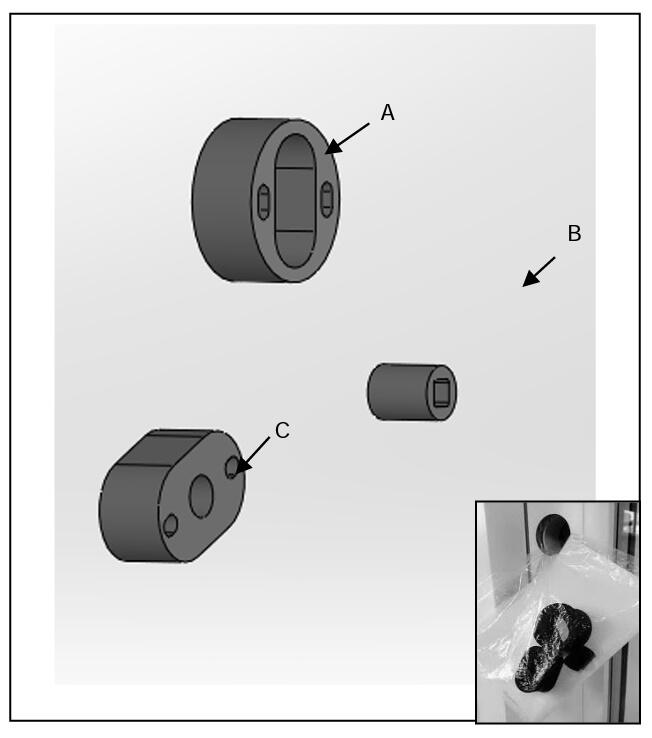 A

B

C